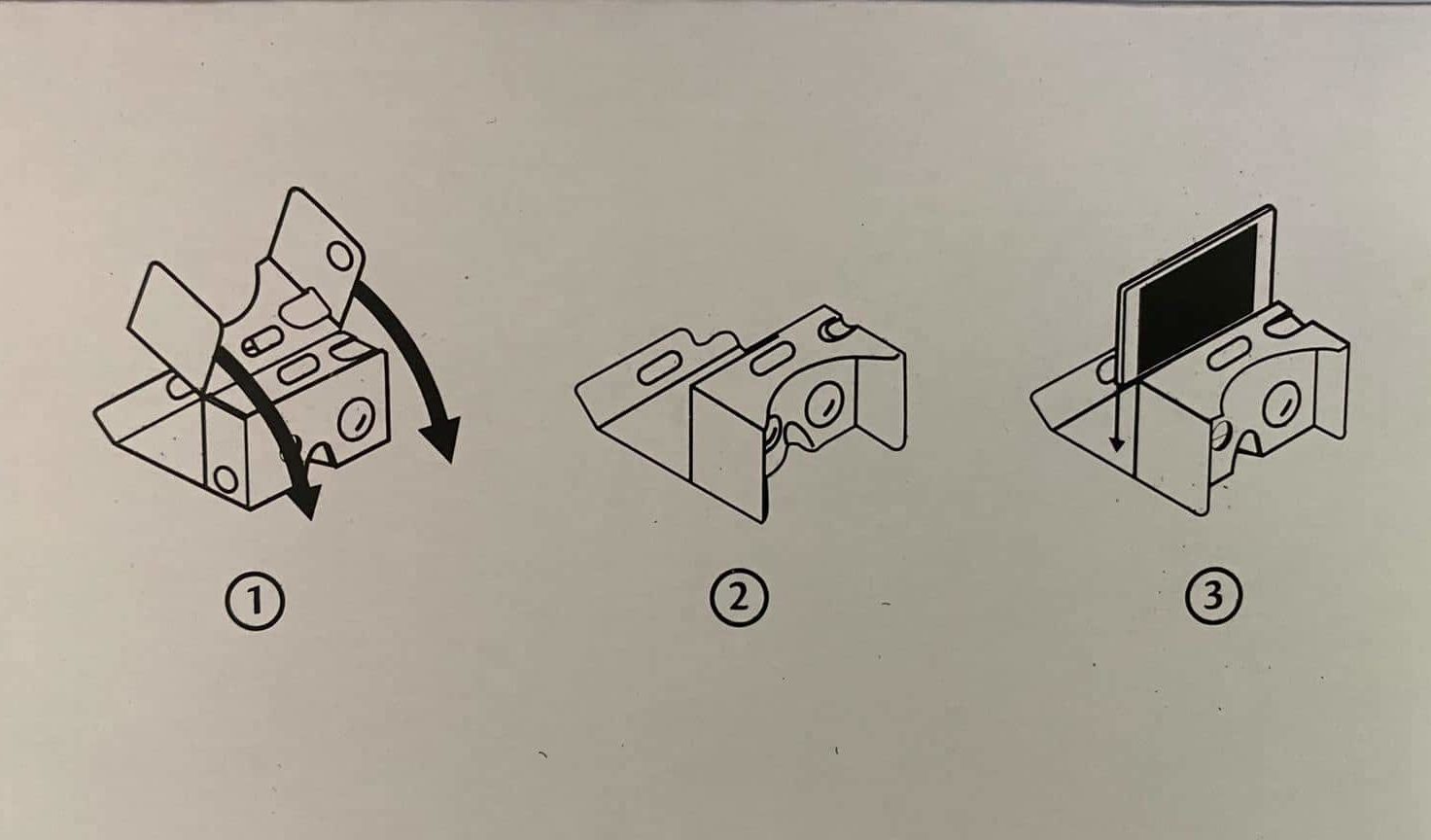 ①

②

③